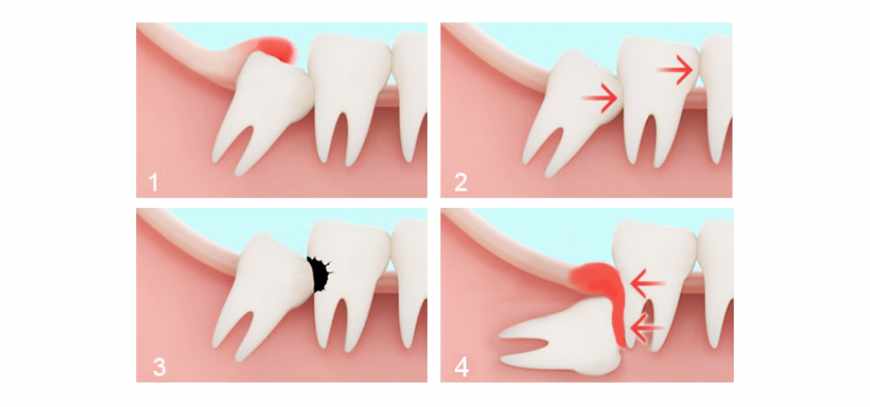 1

2

3

4